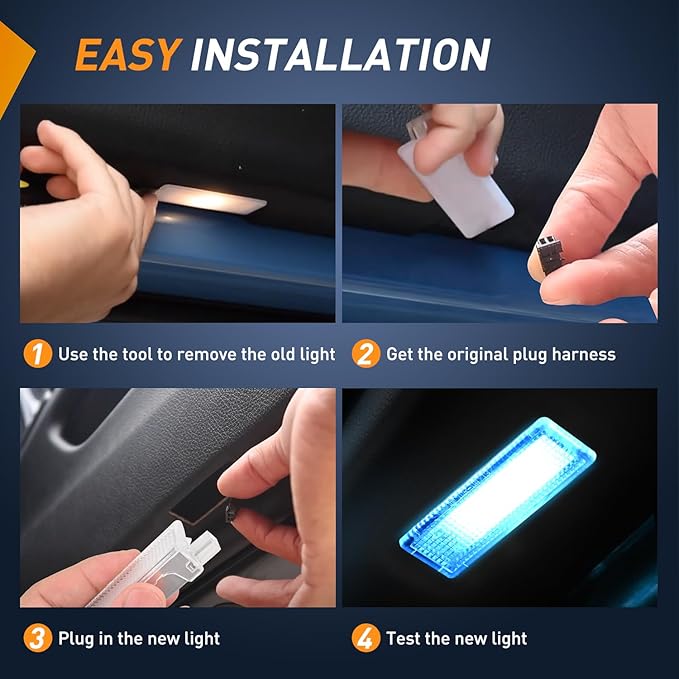 EASY INSTALLATION

1 Use the tool to remove the old light

2 Get the original plug harness

3 Plug in the new light

4 Test the new light