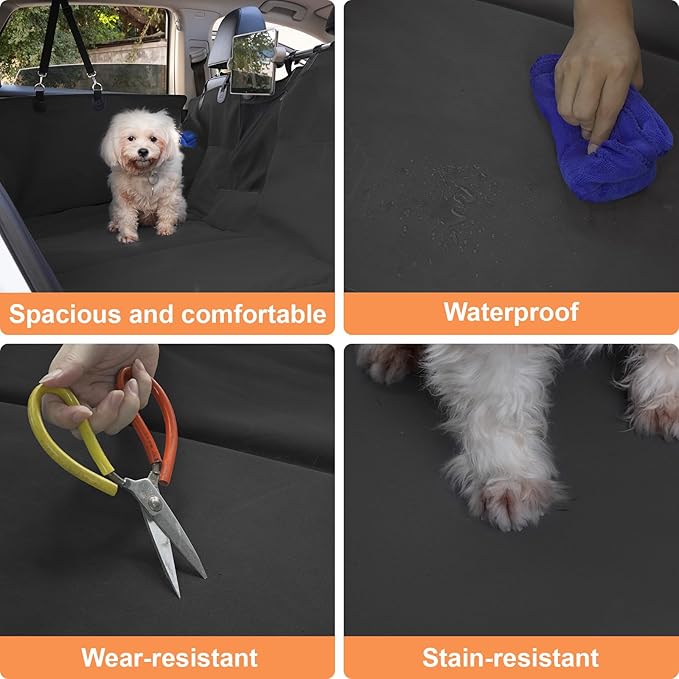 Spacious and comfortable

Waterproof

Wear-resistant

Stain-resistant