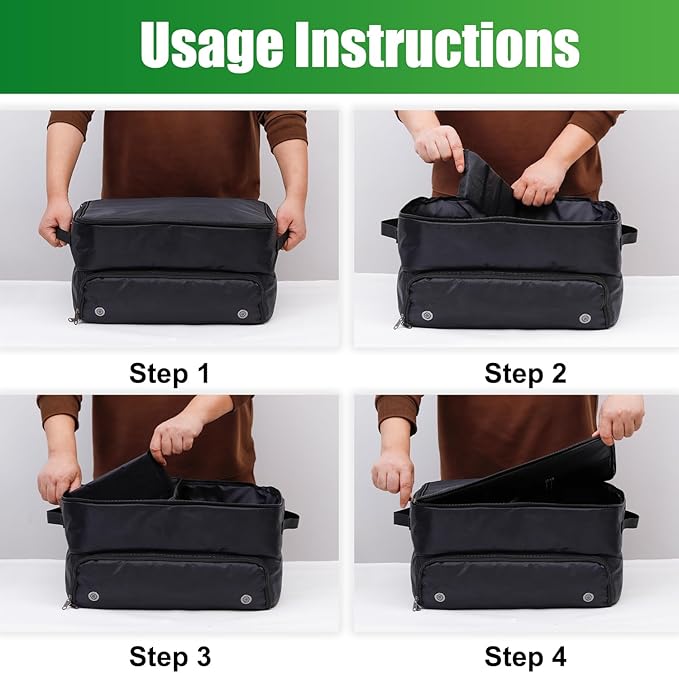 Usage Instructions

Step 1

Step 2

Step 3

Step 4