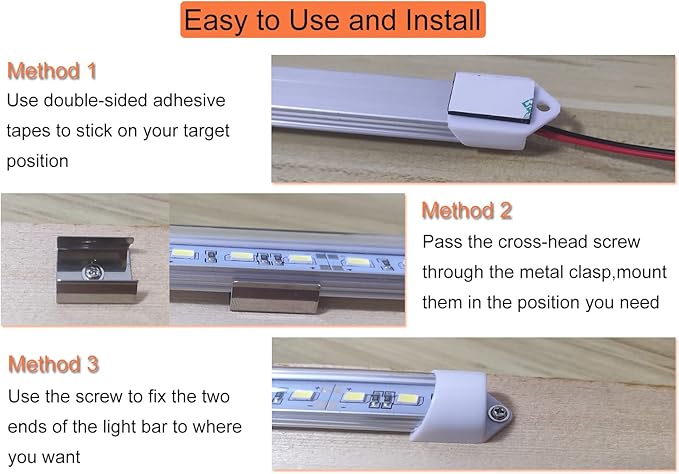 Easy to Use and Install

Method 1
Use double-sided adhesive tapes to stick on your target position

Method 2
Pass the cross-head screw through the metal clasp,mount them in the position you need

Method 3
Use the screw to fix the two ends of the light bar to where you want