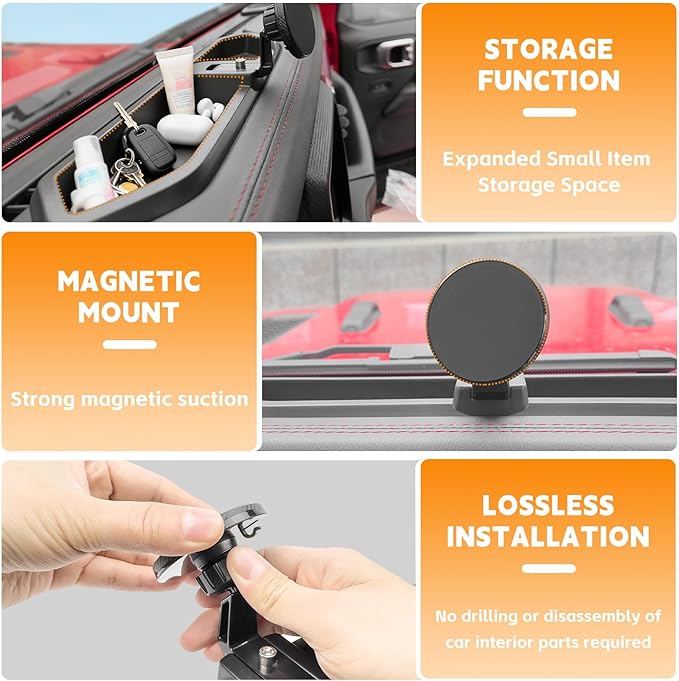 STORAGE FUNCTION

Expanded Small Item Storage Space

MAGNETIC MOUNT

Strong magnetic suction

LOSSLESS INSTALLATION

No drilling or disassembly of car interior parts required