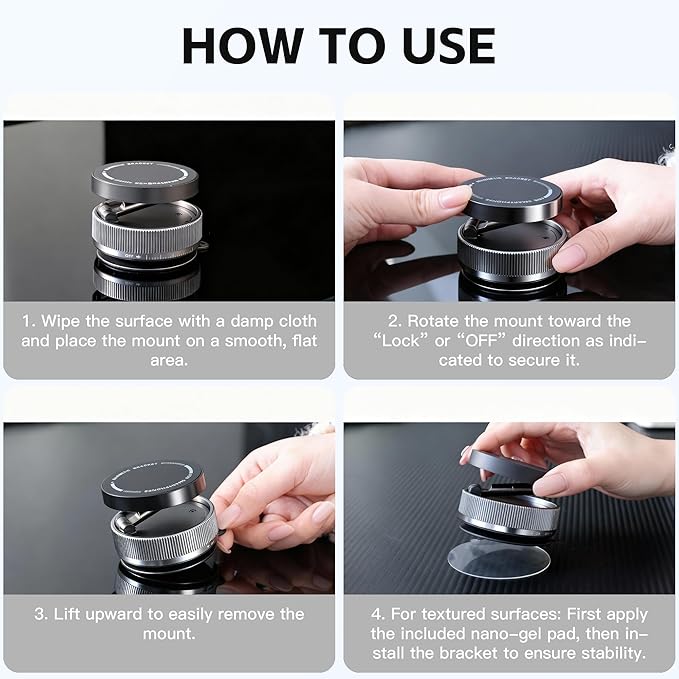 HOW TO USE

1. Wipe the surface with a damp cloth and place the mount on a smooth, flat area.

2. Rotate the mount toward the "Lock" or "OFF" direction as indicated to secure it.

3. Lift upward to easily remove the mount.

4. For textured surfaces: First apply the included nano-gel pad, then install the bracket to ensure stability.