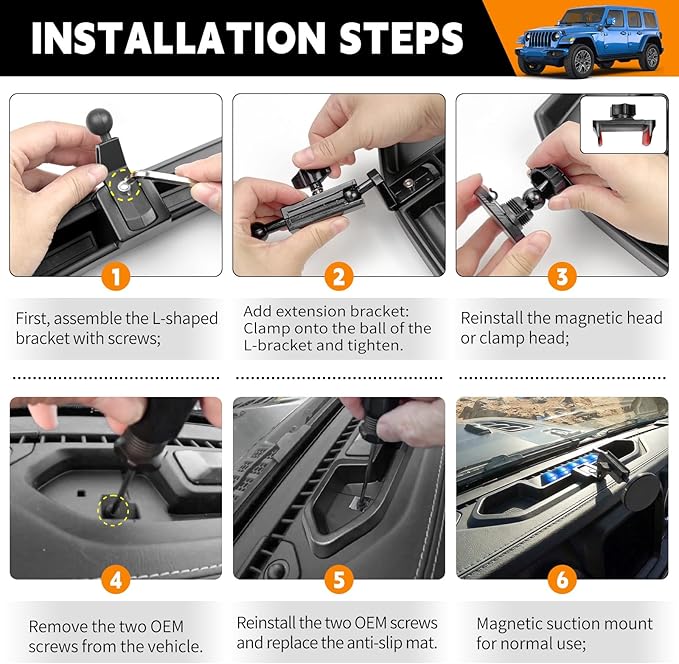 INSTALLATION STEPS

1

First, assemble the L-shaped bracket with screws;

2

Add extension bracket: Clamp onto the ball of the L-bracket and tighten.

3

Reinstall the magnetic head or clamp head;

4

Remove the two OEM screws from the vehicle.

5

Reinstall the two OEM screws and replace the anti-slip mat.

6

Magnetic suction mount for normal use;