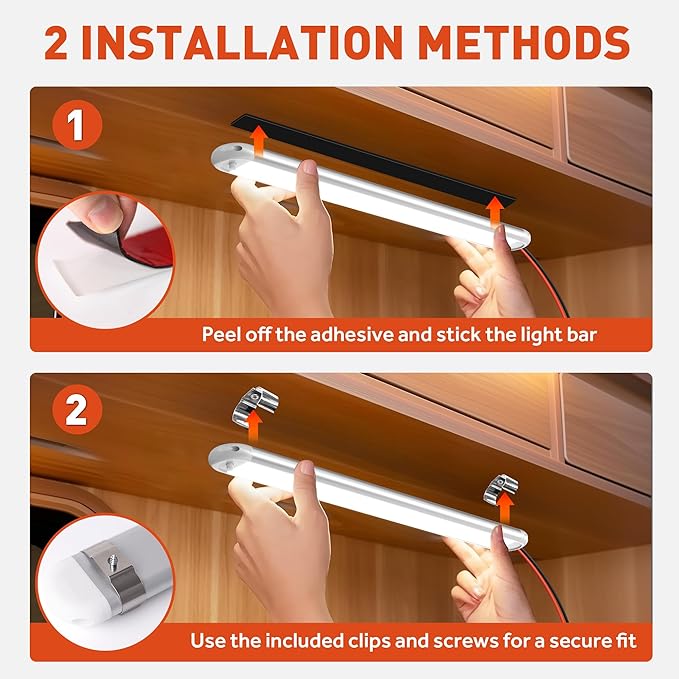 2 INSTALLATION METHODS

1

Peel off the adhesive and stick the light bar

2

Use the included clips and screws for a secure fit