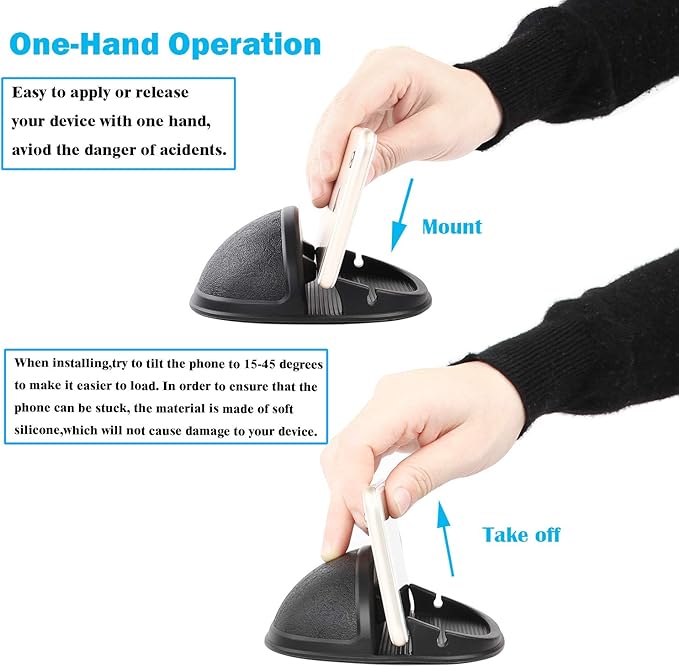 One-Hand Operation

Easy to apply or release your device with one hand, aviod the danger of acidents.

Mount

When installing,try to tilt the phone to 15-45 degrees to make it easier to load. In order to ensure that the phone can be stuck, the material is made of soft silicone,which will not cause damage to your device.

Take off