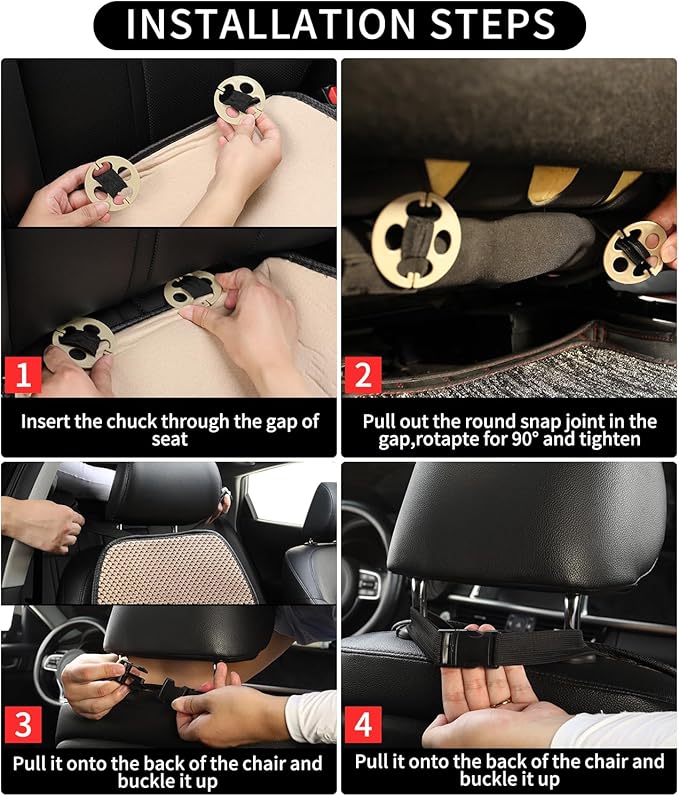 INSTALLATION STEPS

1

Insert the chuck through the gap of seat

2

Pull out the round snap joint in the gap,rotapte for 90° and tighten

3

Pull it onto the back of the chair and buckle it up

4

Pull it onto the back of the chair and buckle it up