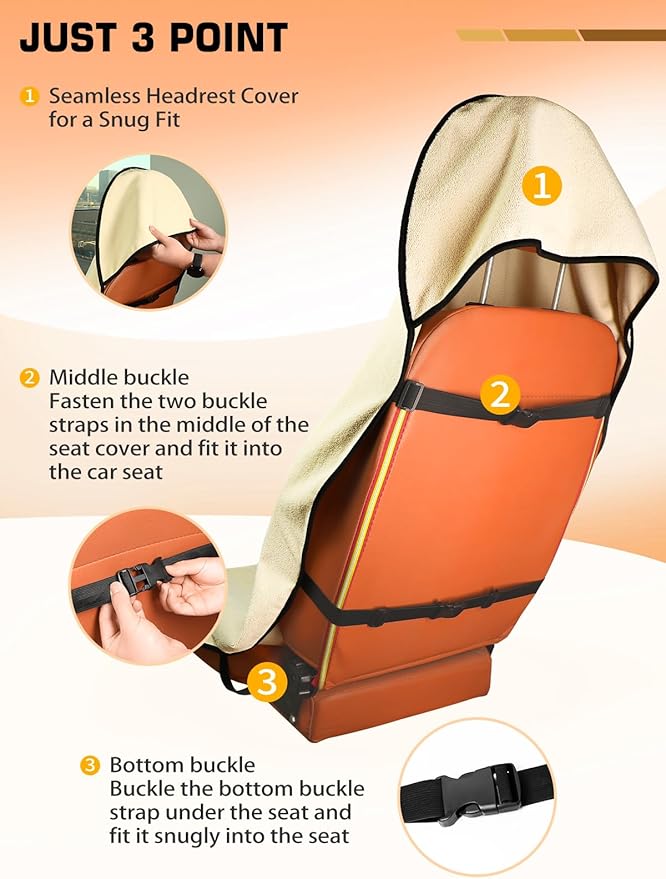 JUST 3 POINT

1 Seamless Headrest Cover for a Snug Fit

1

2 Middle buckle
Fasten the two buckle straps in the middle of the seat cover and fit it into the car seat

2

3

3 Bottom buckle
Buckle the bottom buckle strap under the seat and fit it snugly into the seat