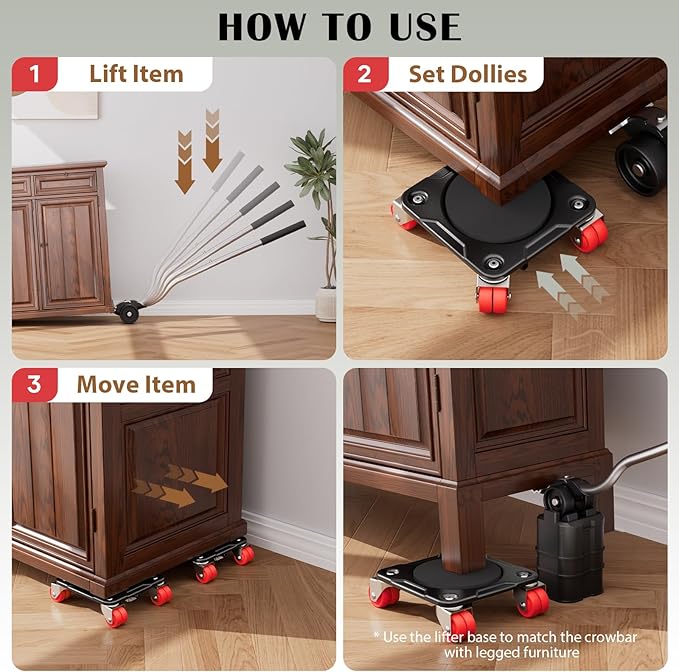 HOW TO USE

1 Lift Item

2 Set Dollies

3 Move Item

* Use the lifter base to match the crowbar with legged furniture