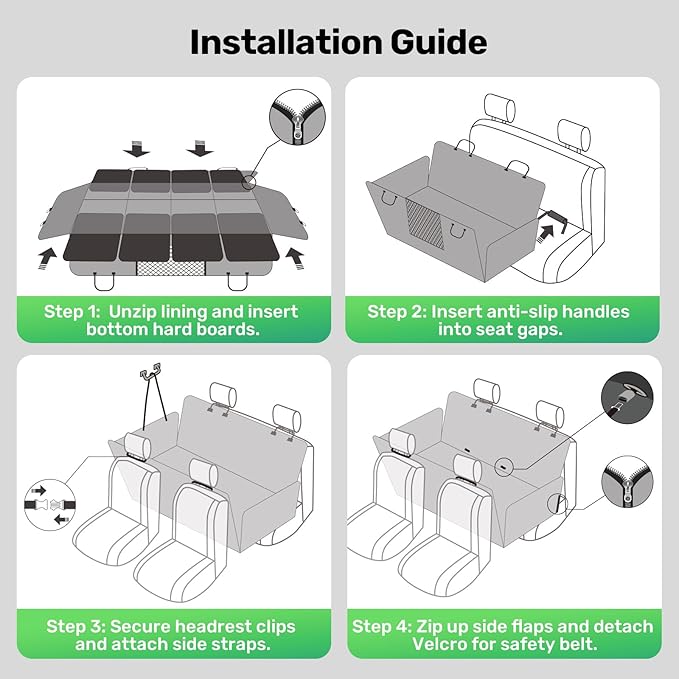 Installation Guide

Step 1: Unzip lining and insert bottom hard boards.

Step 2: Insert anti-slip handles into seat gaps.

Step 3: Secure headrest clips and attach side straps.

Step 4: Zip up side flaps and detach Velcro for safety belt.