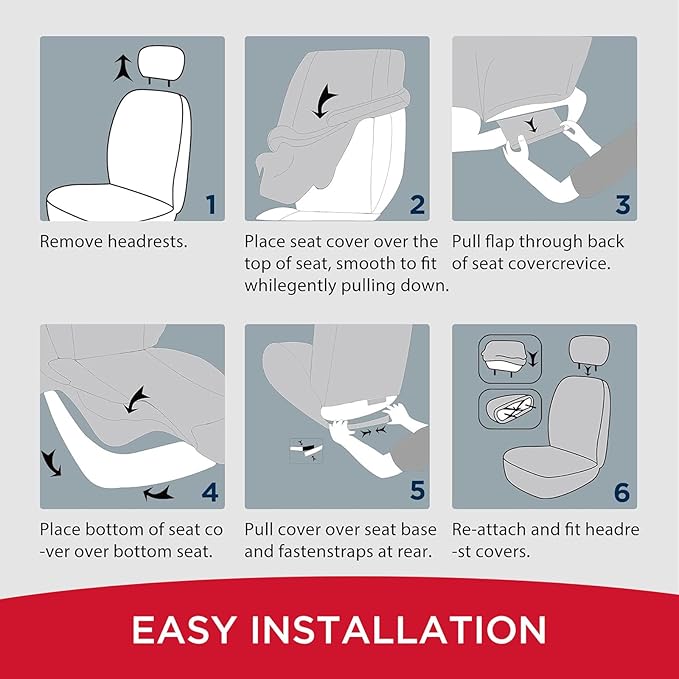 1

Remove headrests.

2

Place seat cover over the top of seat, smooth to fit whilegently pulling down.

3

Pull flap through back of seat covercrevice.

4

Place bottom of seat co -ver over bottom seat.

5

Pull cover over seat base and fastenstraps at rear.

6

Re-attach and fit headre -st covers.

EASY INSTALLATION