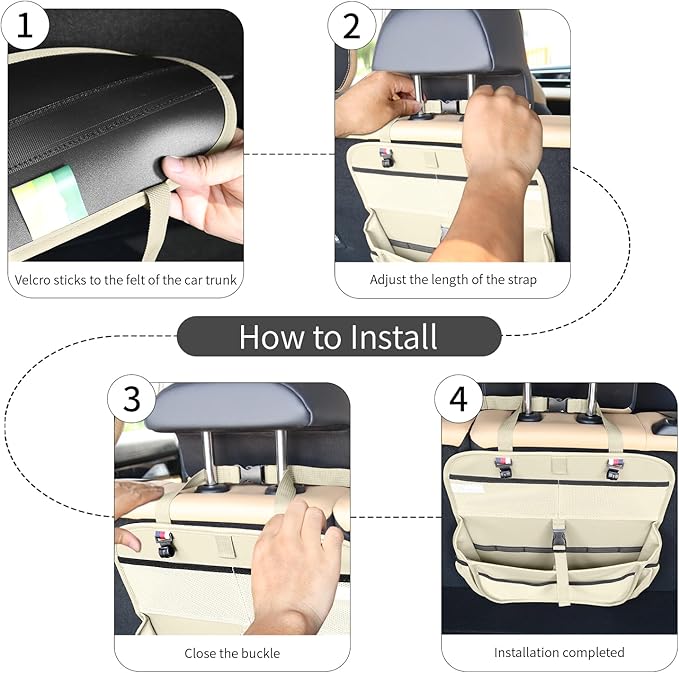 1

Velcro sticks to the felt of the car trunk

2

Adjust the length of the strap

How to Install

3

Close the buckle

4

Installation completed