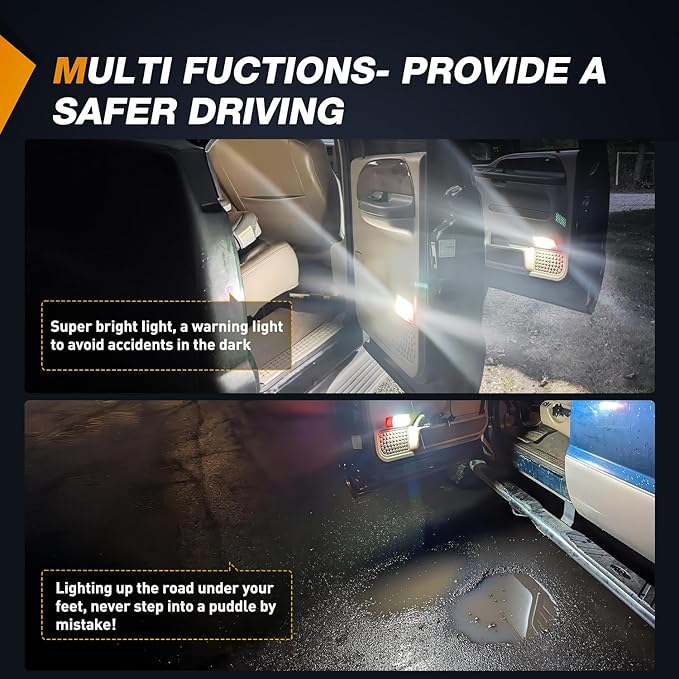 MULTI FUCTIONS- PROVIDE A SAFER DRIVING

Super bright light, a warning light to avoid accidents in the dark

Lighting up the road under your feet, never step into a puddle by mistake!