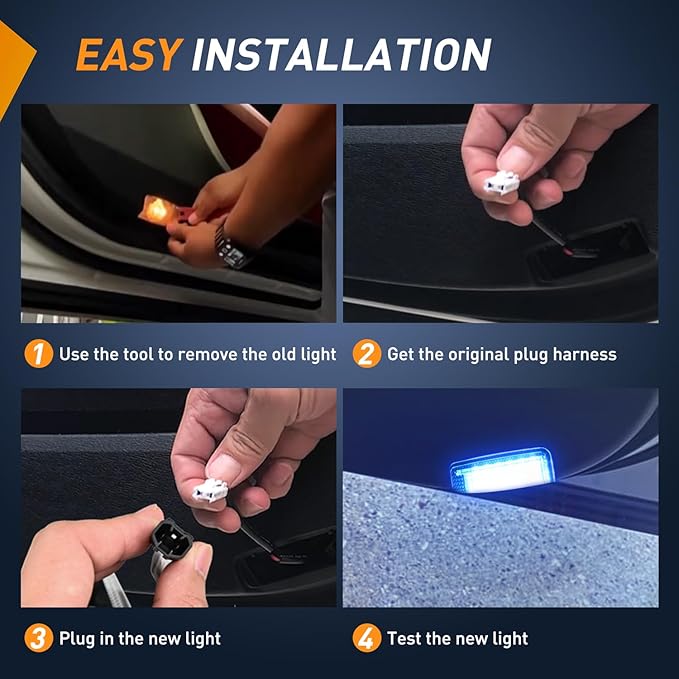 EASY INSTALLATION

1 Use the tool to remove the old light

2 Get the original plug harness

3 Plug in the new light

4 Test the new light