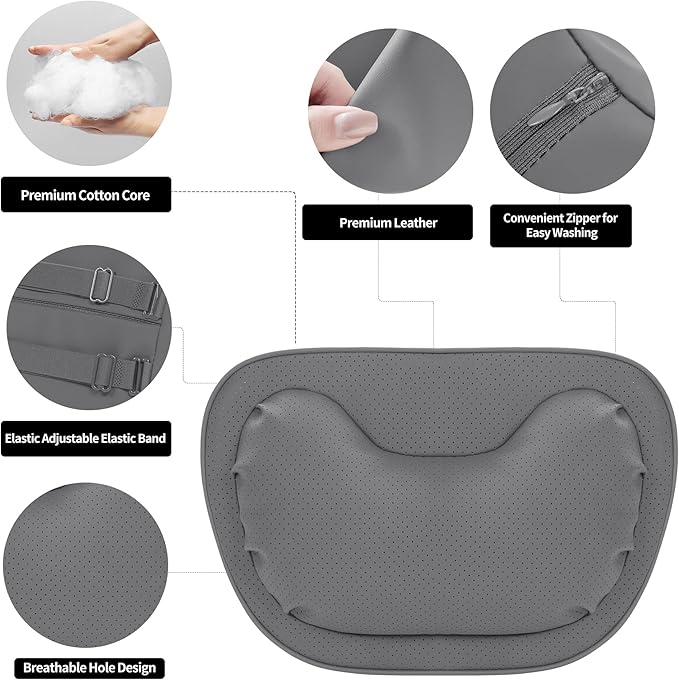 Premium Cotton Core

Premium Leather

Convenient Zipper for Easy Washing

Elastic Adjustable Elastic Band

Breathable Hole Design