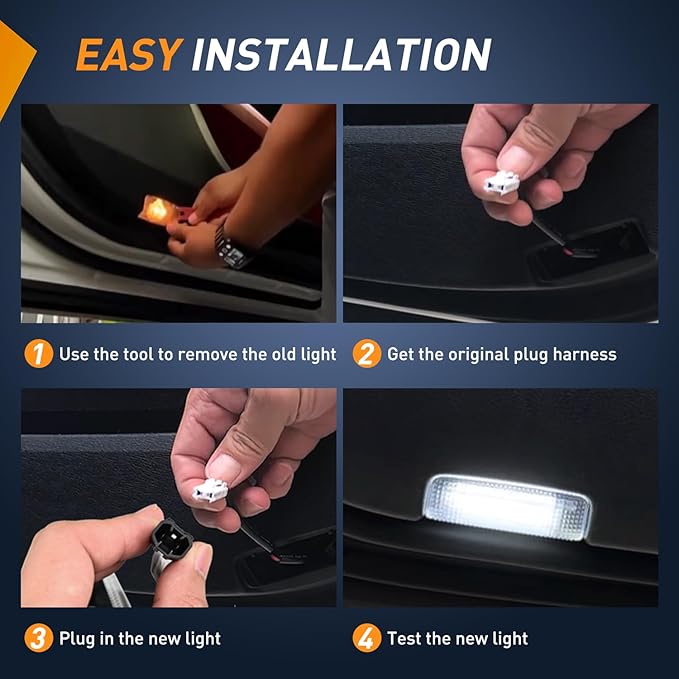 EASY INSTALLATION

1 Use the tool to remove the old light

2 Get the original plug harness

3 Plug in the new light

4 Test the new light