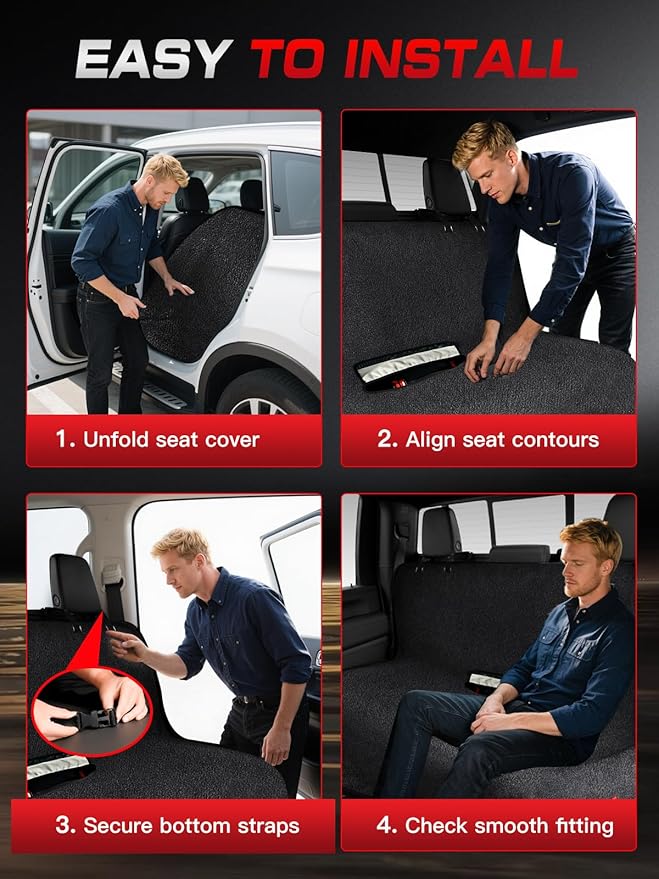 EASY TO INSTALL

1. Unfold seat cover

2. Align seat contours

3. Secure bottom straps

4. Check smooth fitting