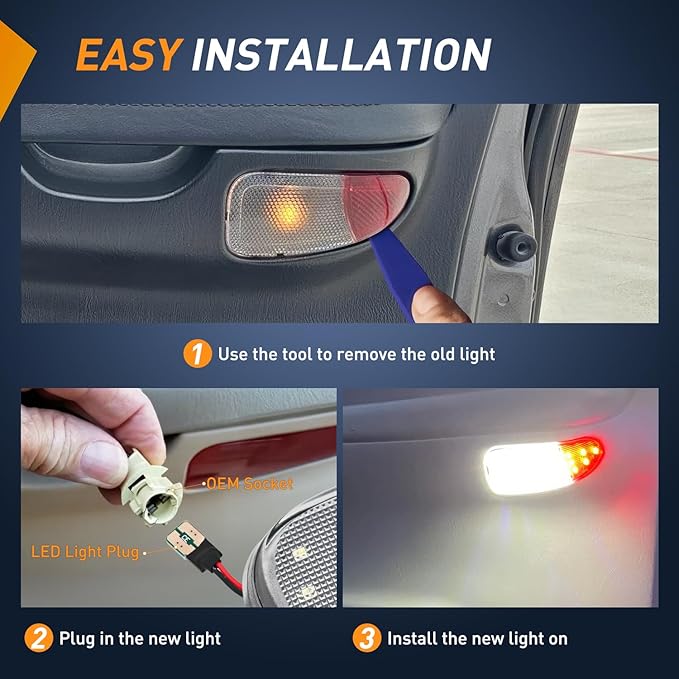 EASY INSTALLATION

1 Use the tool to remove the old light

OEM Socket

LED Light Plug

2 Plug in the new light

3 Install the new light on