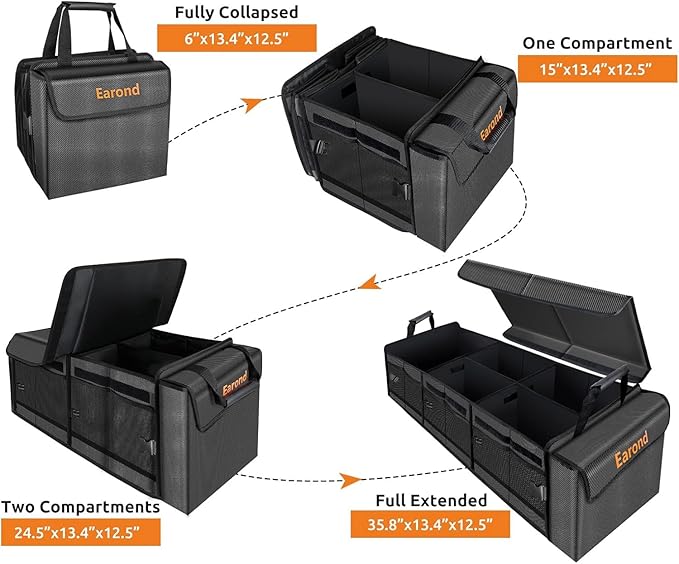 Fully Collapsed
6"x13.4"x12.5"

Earond

One Compartment
15"x13.4"x12.5"

Earond

Earond

Two Compartments
24.5"x13.4"x12.5"

Earond

Full Extended
35.8"x13.4"x12.5"