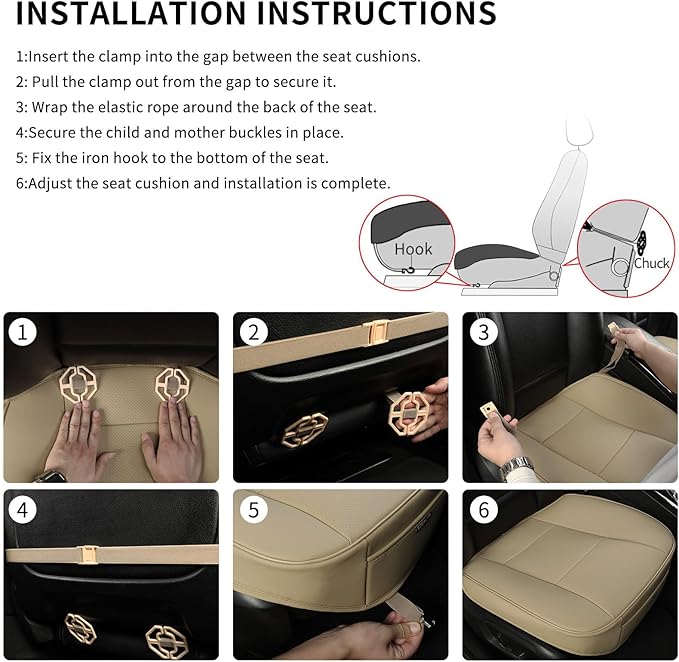 INSTALLATION INSTRUCTIONS

1:Insert the clamp into the gap between the seat cushions.
2: Pull the clamp out from the gap to secure it.
3: Wrap the elastic rope around the back of the seat.
4:Secure the child and mother buckles in place.
5: Fix the iron hook to the bottom of the seat.
6:Adjust the seat cushion and installation is complete.

Hook

Chuck

1

2

3

4

5

6