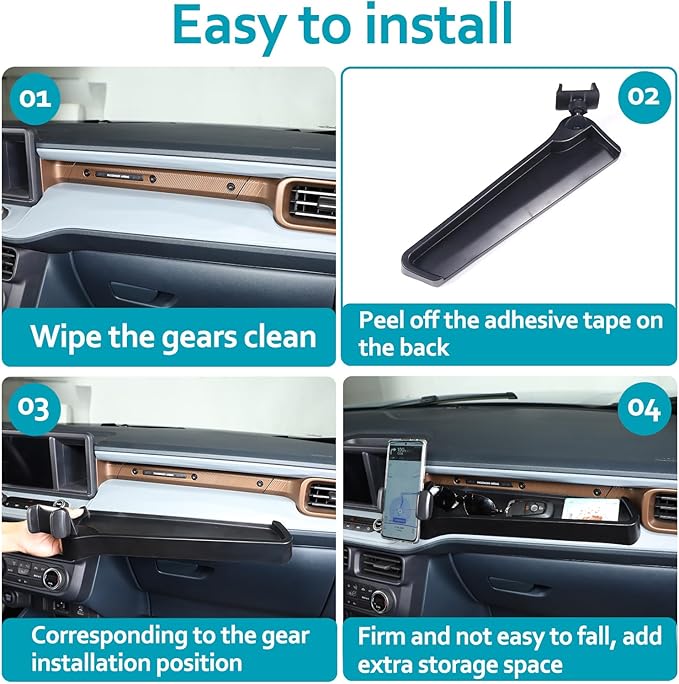 Easy to install

01

Wipe the gears clean

02

Peel off the adhesive tape on the back

03

Corresponding to the gear installation position

04

Firm and not easy to fall, add extra storage space