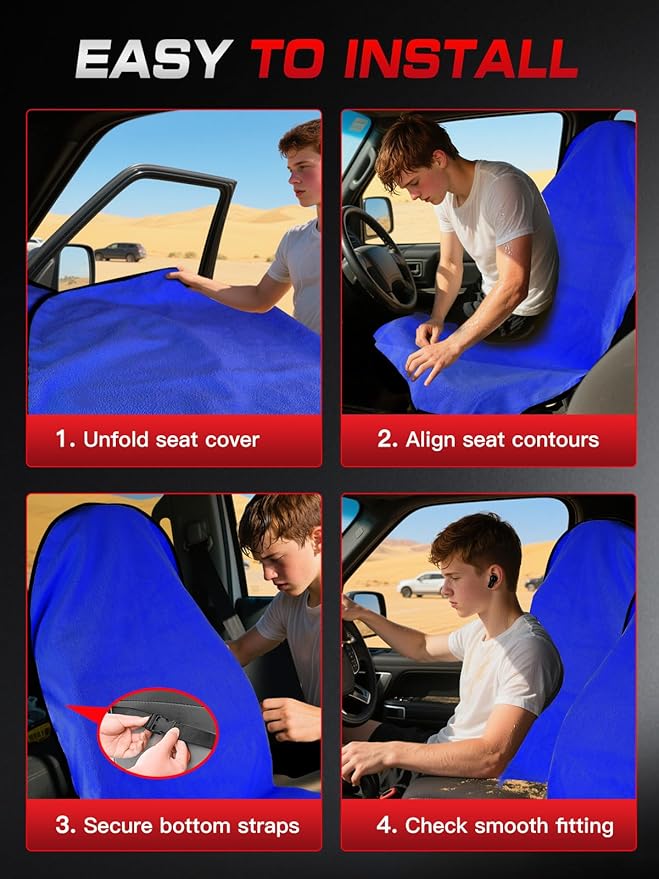 EASY TO INSTALL

1. Unfold seat cover

2. Align seat contours

3. Secure bottom straps

4. Check smooth fitting