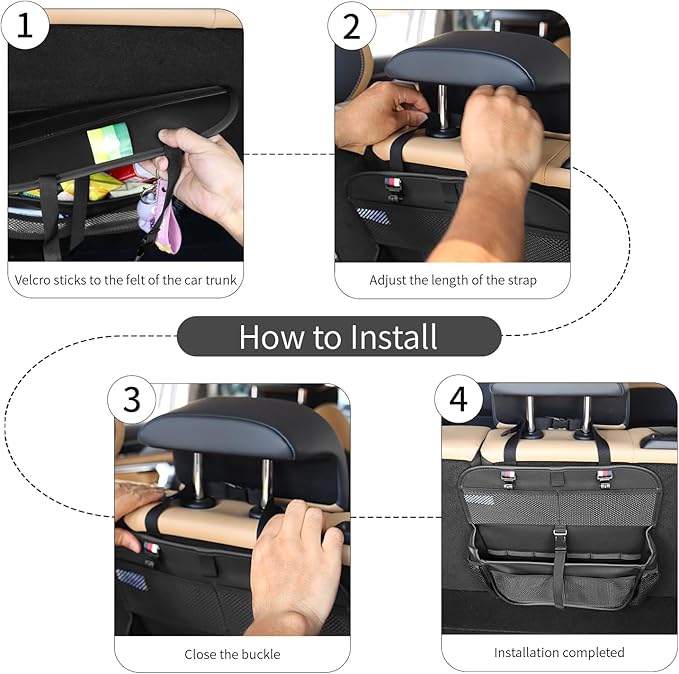 1

Velcro sticks to the felt of the car trunk

2

Adjust the length of the strap

How to Install

3

Close the buckle

4

Installation completed