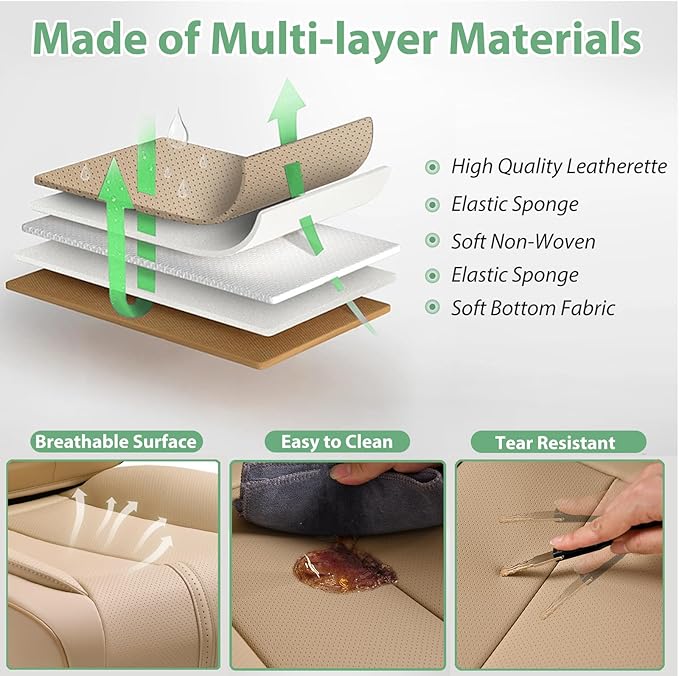 Made of Multi-layer Materials

High Quality Leatherette
Elastic Sponge
Soft Non-Woven
Elastic Sponge
Soft Bottom Fabric

Breathable Surface

Easy to Clean

Tear Resistant