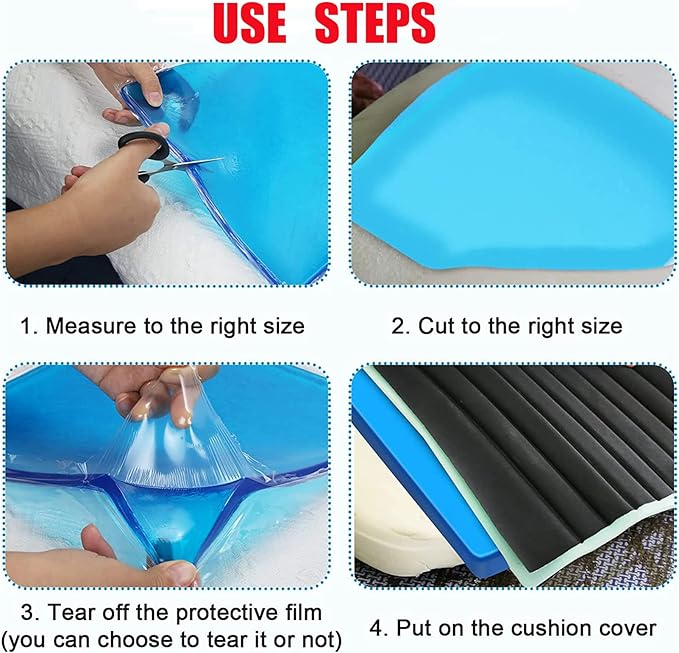 USE STEPS

1. Measure to the right size

2. Cut to the right size

3. Tear off the protective film (you can choose to tear it or not)

4. Put on the cushion cover