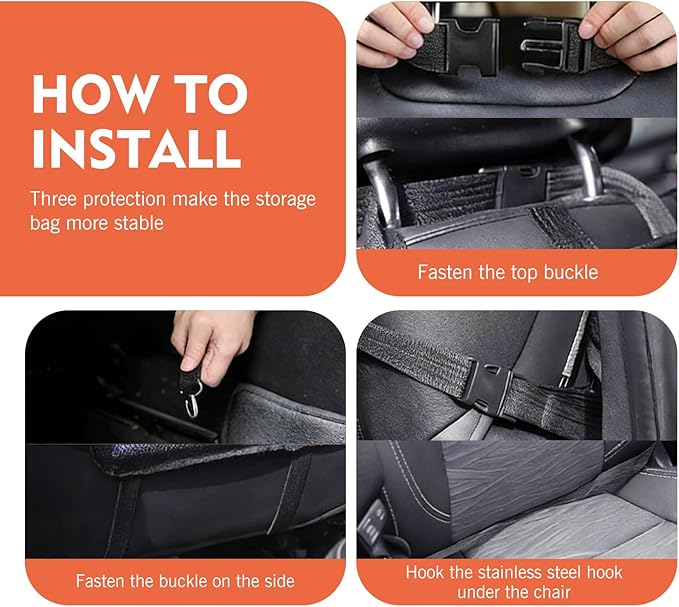 HOW TO INSTALL

Three protection make the storage bag more stable

Fasten the top buckle

Fasten the buckle on the side

Hook the stainless steel hook under the chair