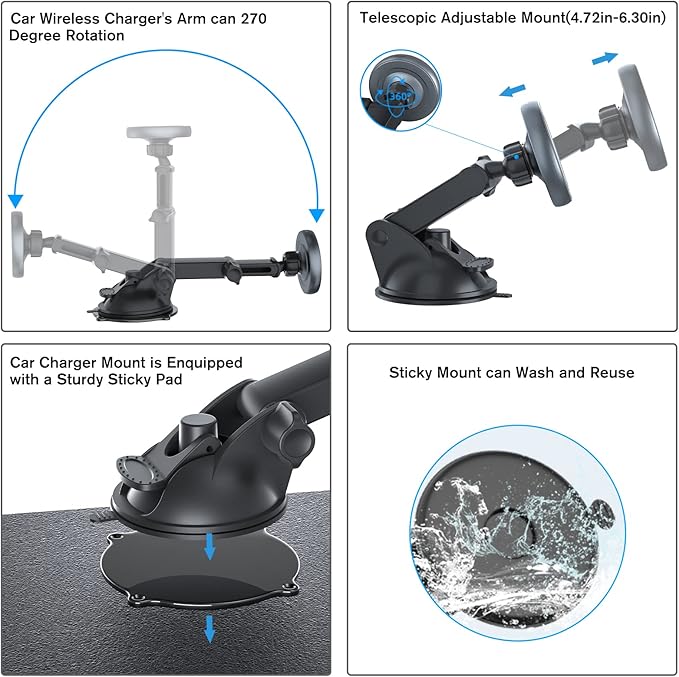 Car Wireless Charger's Arm can 270 Degree Rotation

Telescopic Adjustable Mount(4.72in-6.30in)

360°

Car Charger Mount is Enquipped with a Sturdy Sticky Pad

Sticky Mount can Wash and Reuse