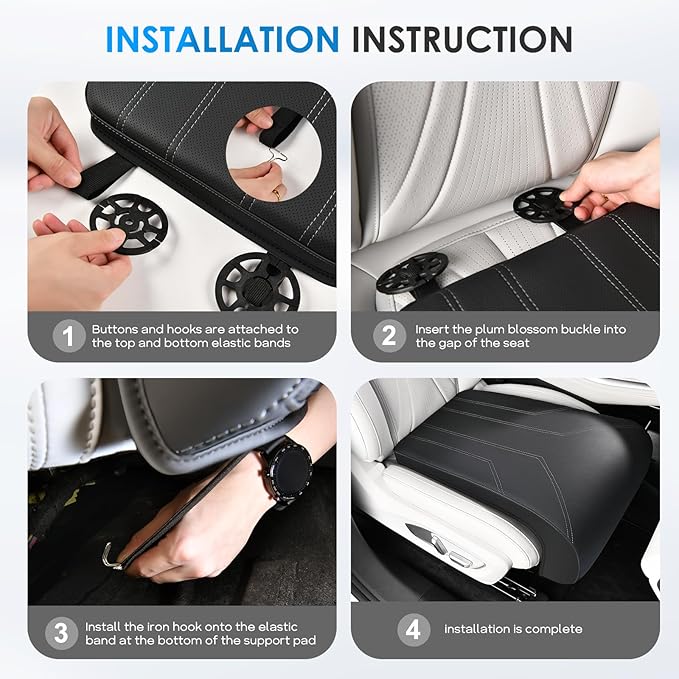 INSTALLATION INSTRUCTION

1 Buttons and hooks are attached to the top and bottom elastic bands

2 Insert the plum blossom buckle into the gap of the seat

3 Install the iron hook onto the elastic band at the bottom of the support pad

4 Installation is complete