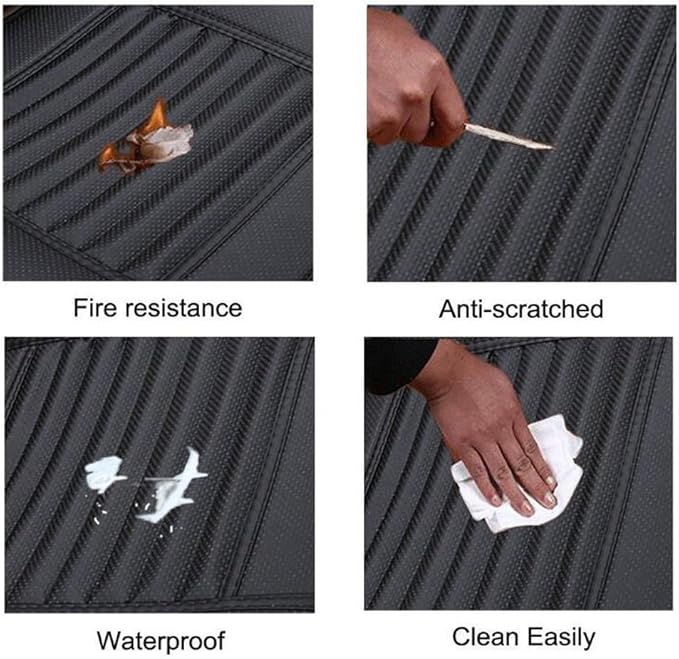 Fire resistance

Anti-scratched

Waterproof

Clean Easily