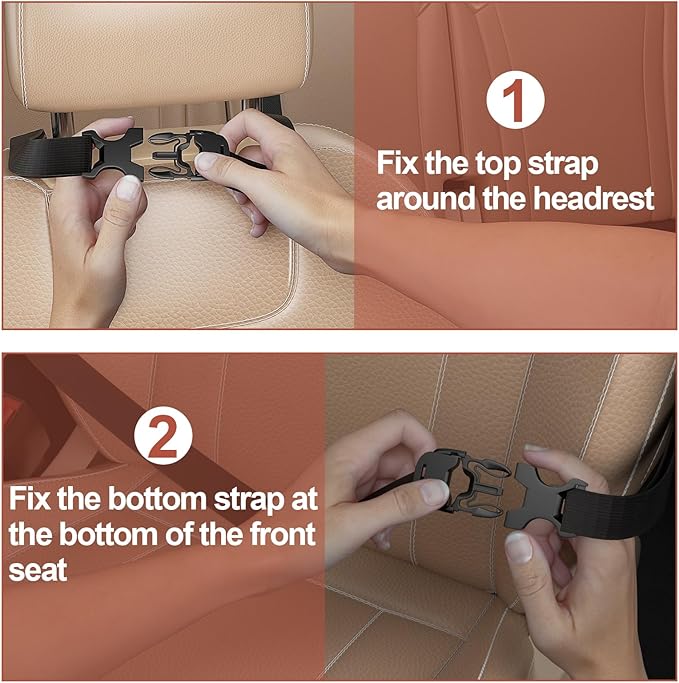 1

Fix the top strap around the headrest

2

Fix the bottom strap at the bottom of the front seat