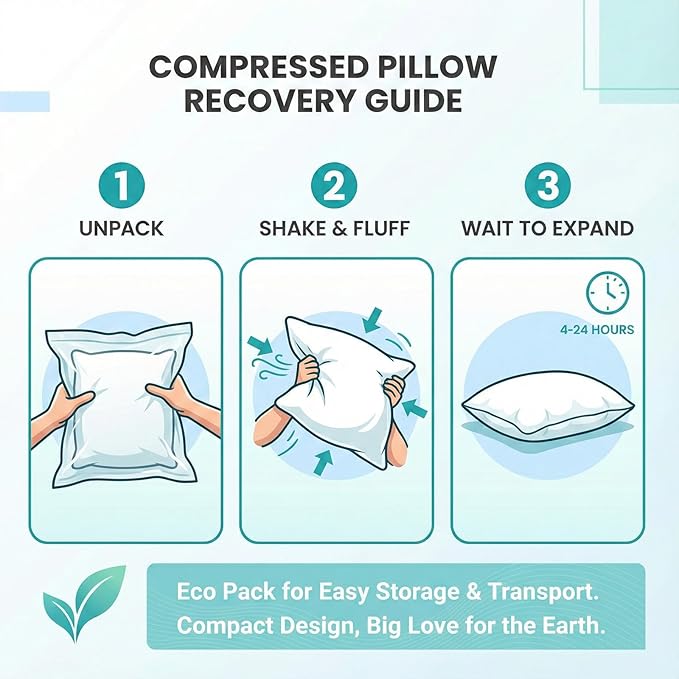 COMPRESSED PILLOW RECOVERY GUIDE

1
UNPACK

2
SHAKE & FLUFF

3
WAIT TO EXPAND

4-24 HOURS

Eco Pack for Easy Storage & Transport.
Compact Design, Big Love for the Earth.