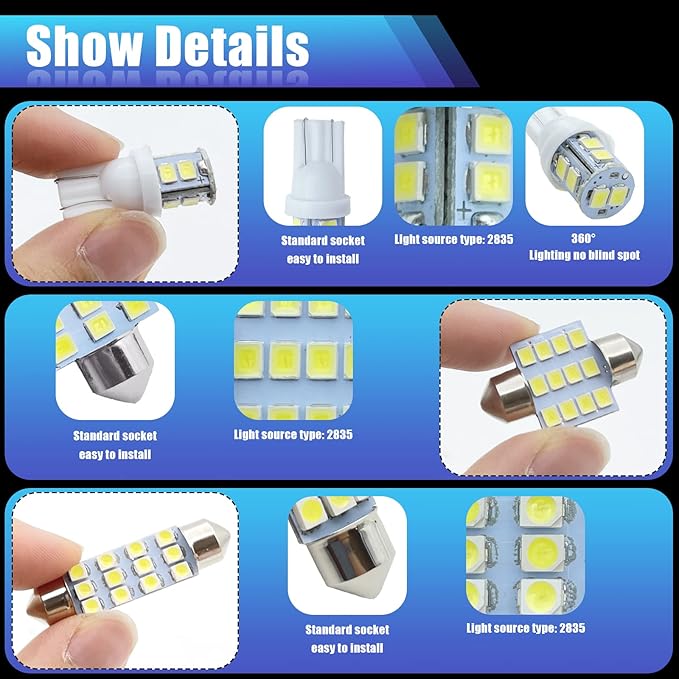 Show Details

Standard socket easy to install

Light source type: 2835

360° Lighting no blind spot

Standard socket easy to install

Light source type: 2835

Standard socket easy to install

Light source type: 2835