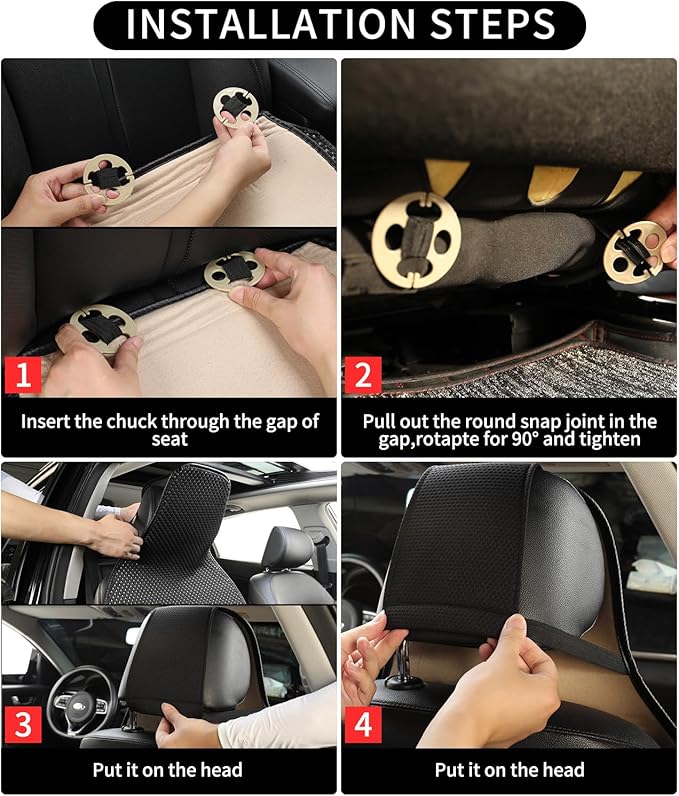 INSTALLATION STEPS

1

Insert the chuck through the gap of seat

2

Pull out the round snap joint in the gap,rotapte for 90° and tighten

3

Put it on the head

4

Put it on the head