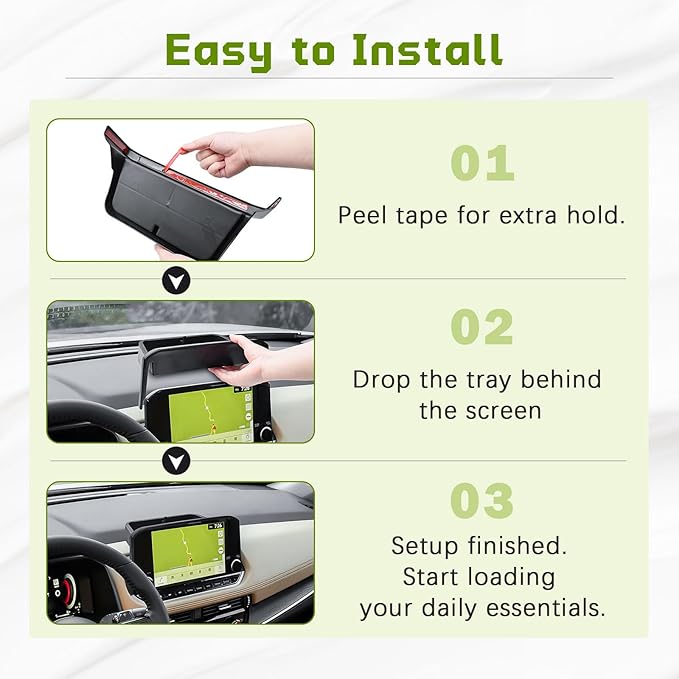 Easy to Install

01

Peel tape for extra hold.

02

Drop the tray behind the screen

03

Setup finished. Start loading your daily essentials.