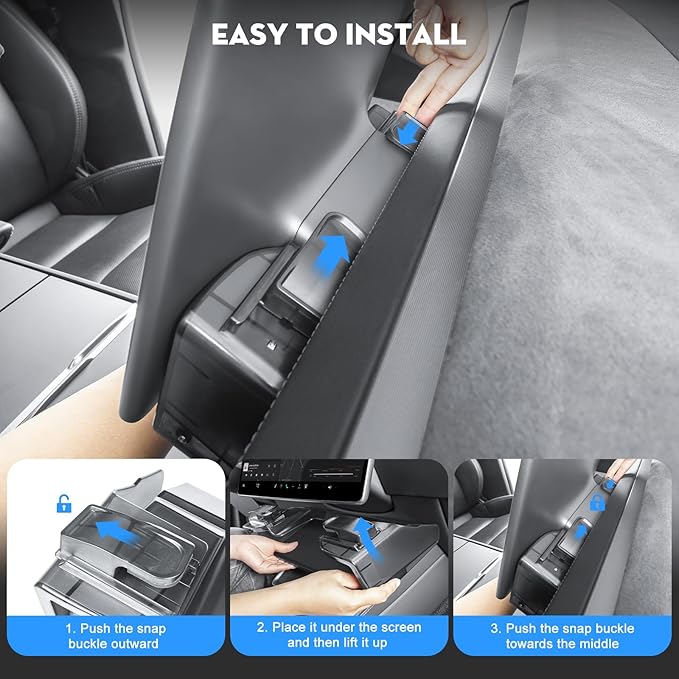 EASY TO INSTALL

1. Push the snap buckle outward

2. Place it under the screen and then lift it up

3. Push the snap buckle towards the middle