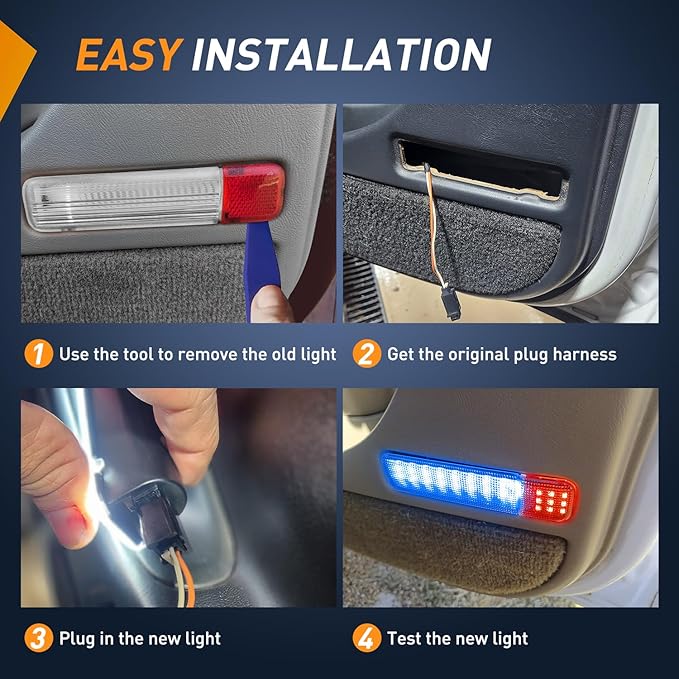 EASY INSTALLATION

1 Use the tool to remove the old light

2 Get the original plug harness

3 Plug in the new light

4 Test the new light