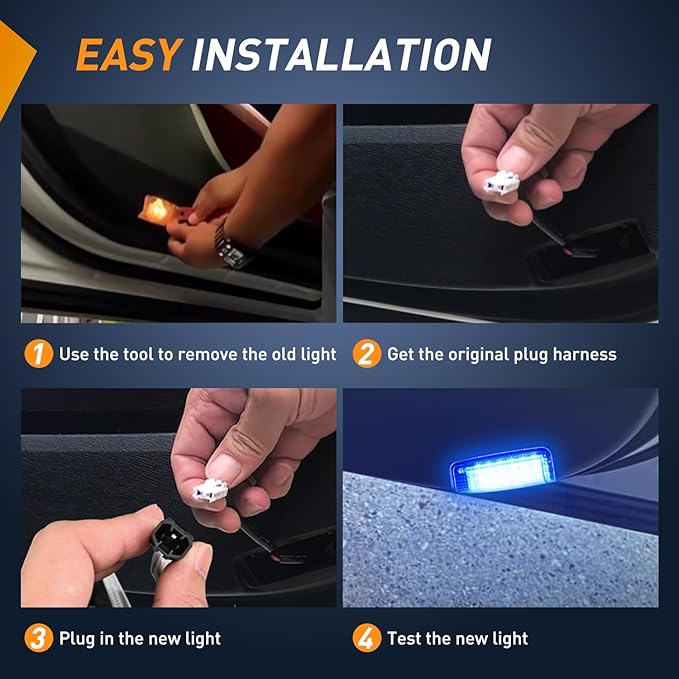 EASY INSTALLATION

1 Use the tool to remove the old light

2 Get the original plug harness

3 Plug in the new light

4 Test the new light