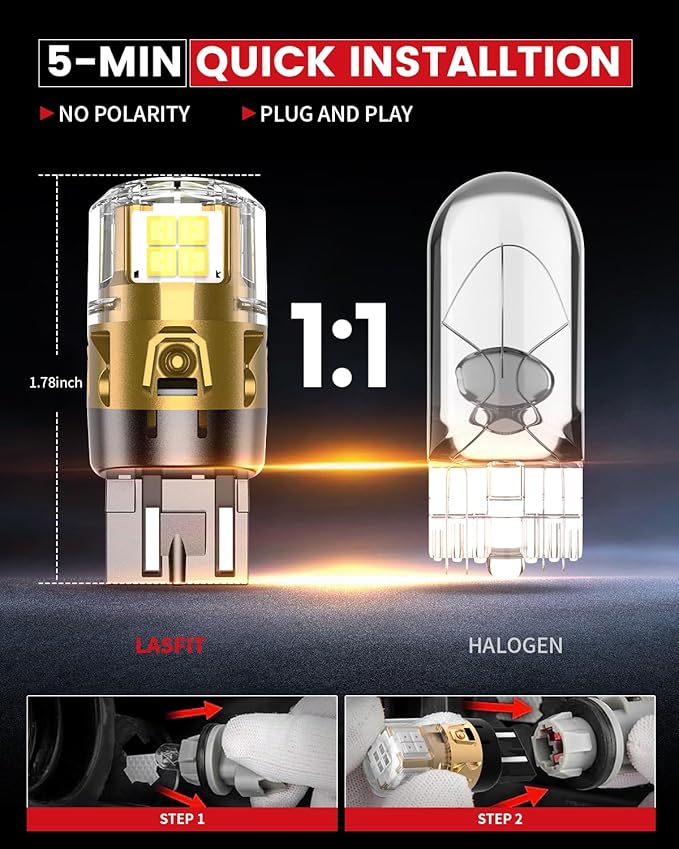 5-MIN QUICK INSTALLTION

NO POLARITY

PLUG AND PLAY

1.78inch

1:1

LASFIT

HALOGEN

STEP 1

STEP 2