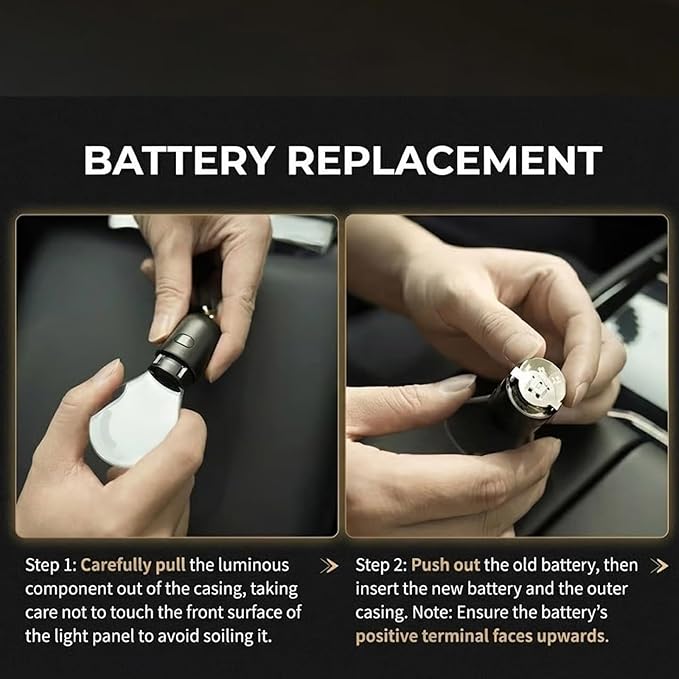 BATTERY REPLACEMENT

Step 1: Carefully pull the luminous component out of the casing, taking care not to touch the front surface of the light panel to avoid soiling it.

Step 2: Push out the old battery, then insert the new battery and the outer casing. Note: Ensure the battery's positive terminal faces upwards.