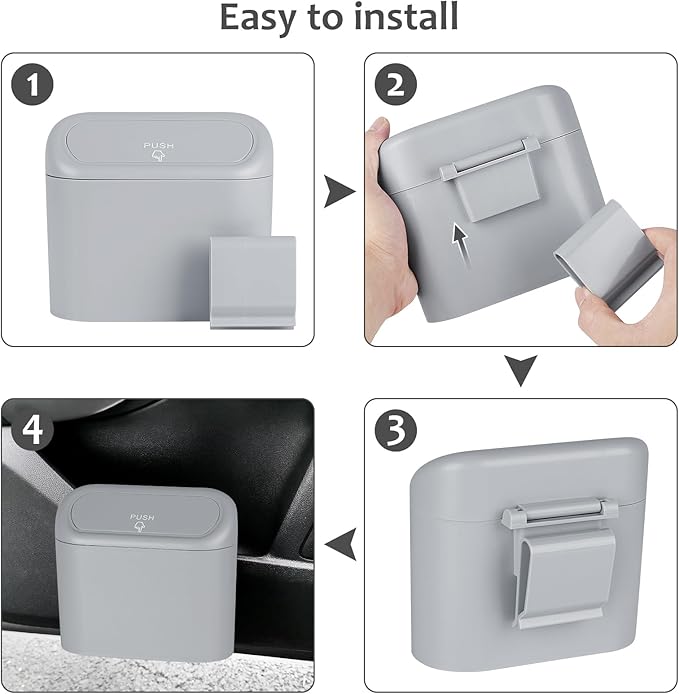 Easy to install

1

PUSH

2

3

4

PUSH