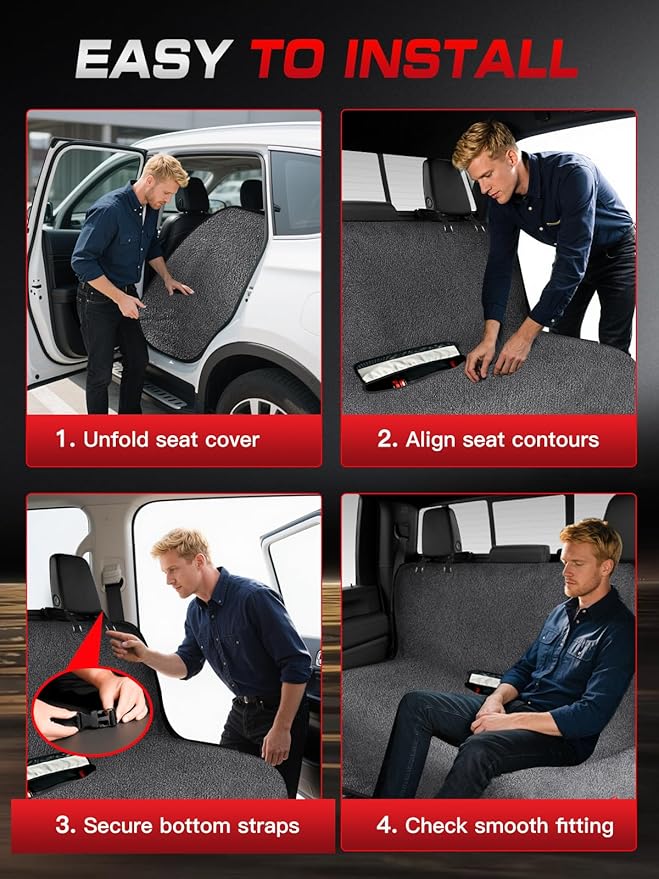 EASY TO INSTALL

1. Unfold seat cover

2. Align seat contours

3. Secure bottom straps

4. Check smooth fitting