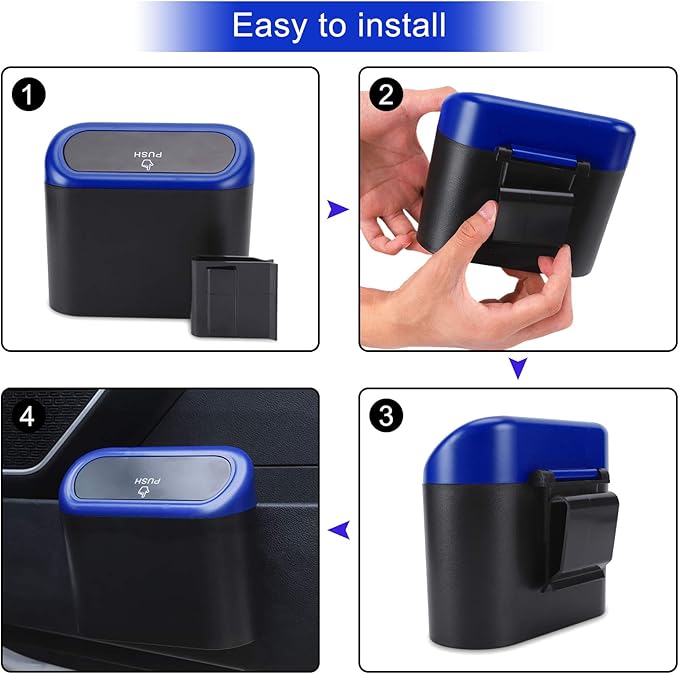 Easy to install

1

PUSH

2

3

4

PUSH