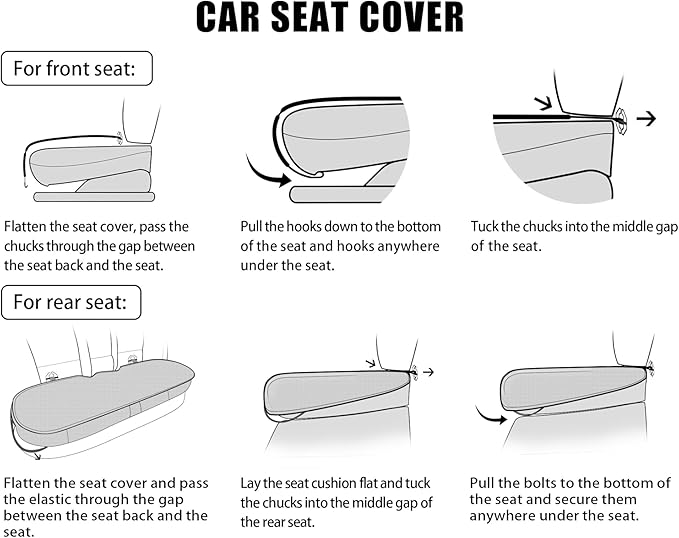 CAR SEAT COVER

For front seat:

Flatten the seat cover, pass the chucks through the gap between the seat back and the seat.

Pull the hooks down to the bottom of the seat and hooks anywhere under the seat.

Tuck the chucks into the middle gap of the seat.

For rear seat:

Flatten the seat cover and pass the elastic through the gap between the seat back and the seat.

Lay the seat cushion flat and tuck the chucks into the middle gap of the rear seat.

Pull the bolts to the bottom of the seat and secure them anywhere under the seat.