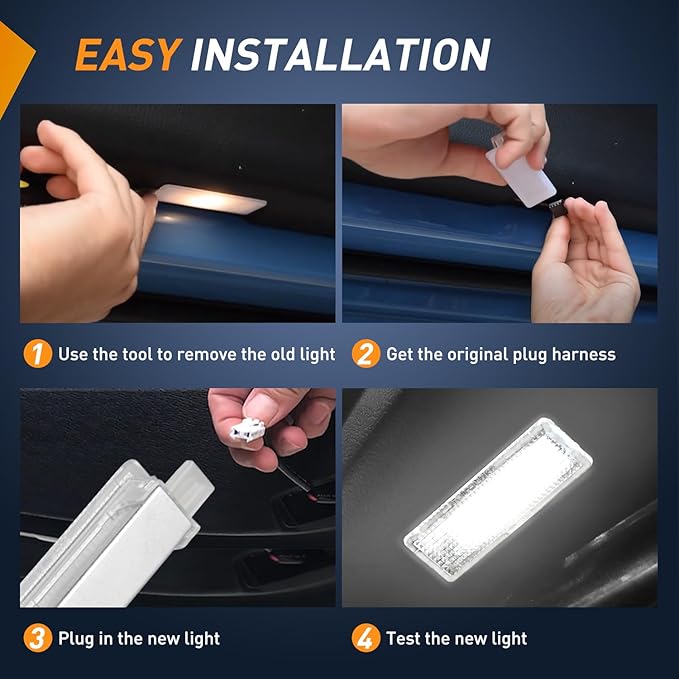 EASY INSTALLATION

1 Use the tool to remove the old light

2 Get the original plug harness

3 Plug in the new light

4 Test the new light