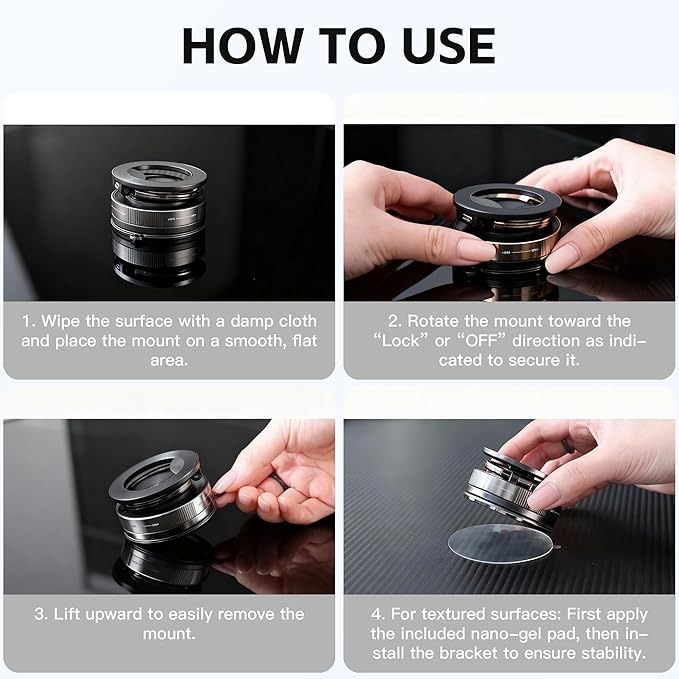 HOW TO USE

1. Wipe the surface with a damp cloth and place the mount on a smooth, flat area.

2. Rotate the mount toward the "Lock" or "OFF" direction as indicated to secure it.

3. Lift upward to easily remove the mount.

4. For textured surfaces: First apply the included nano-gel pad, then install the bracket to ensure stability.