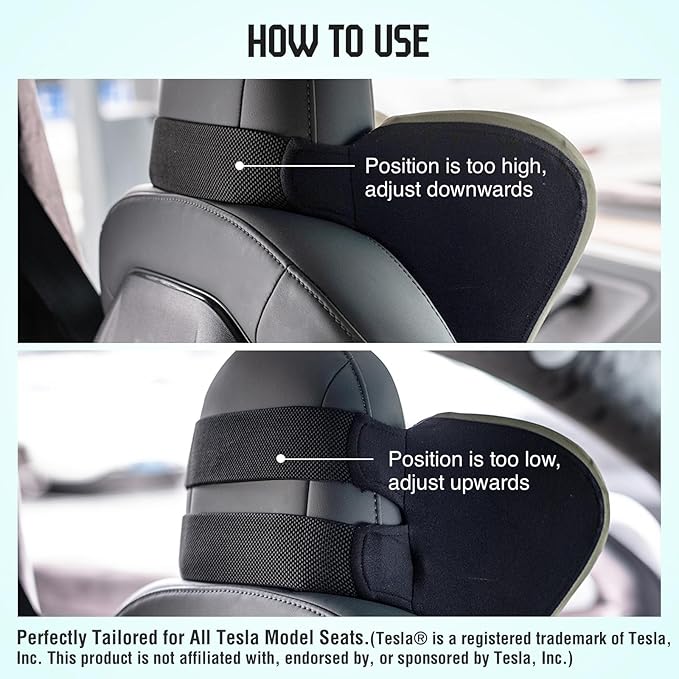 HOW TO USE

Position is too high, adjust downwards

Position is too low, adjust upwards

Perfectly Tailored for All Tesla Model Seats.(Tesla® is a registered trademark of Tesla, Inc. This product is not affiliated with, endorsed by, or sponsored by Tesla, Inc.)