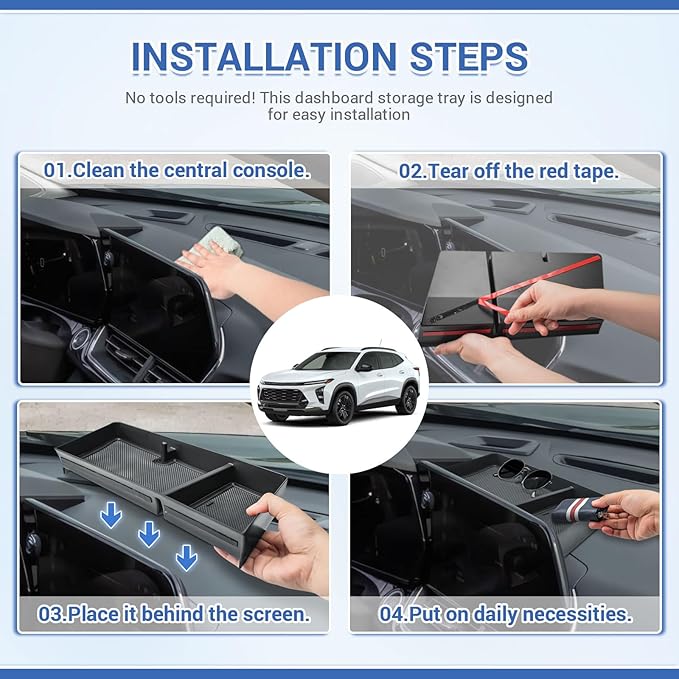 INSTALLATION STEPS

No tools required! This dashboard storage tray is designed for easy installation

01.Clean the central console.

02.Tear off the red tape.

03.Place it behind the screen.

04.Put on daily necessities.